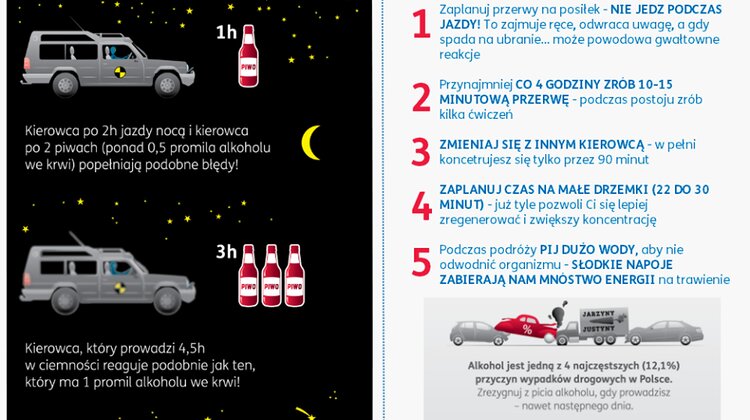 1h

PIWO

Kierowca po 2h jazdy nocą i kierowca po 2 piwach (ponad 0,5 promila alkoholu we krwi) popełniają podobne błędy!

3h

PIWO PIWO PIWO

Kierowca, który prowadzi 4,5h w ciemności reaguje podobnie jak ten, który ma 1 promil alkoholu we krwi!

1 Zaplanuj przerwy na posiłek - NIE JEDZ PODCZAS JAZDY! To zajmuje ręce, odwraca uwagę, a gdy spada na ubranie... może powodowa gwałtowne reakcje

2 Przynajmniej CO 4 GODZINY ZRÓB 10-15 MINUTOWĄ PRZERWĘ - podczas postoju zrób kilka ćwiczeń

3 ZMIENIAJ SIĘ Z INNYM KIEROWCĄ - w pełni koncetrujesz się tylko przez 90 minut

4 ZAPLANUJ CZAS NA MAŁE DRZEMKI (22 DO 30 MINUT) - już tyle pozwoli Ci się lepiej zregenerować i zwiększy koncentrację

5 Podczas podróży PIJ DUŻO WODY, aby nie odwodnić organizmu - SŁODKIE NAPOJE ZABIERAJĄ NAM MNÓSTWO ENERGII na trawienie

%

JARZYNY JUSTYNY

Alkohol jest jedną z 4 najczęstszych (12,1%) przyczyn wypadków drogowych w Polsce.
Zrezygnuj z picia alkoholu, gdy prowadzisz - nawet następnego dnia.